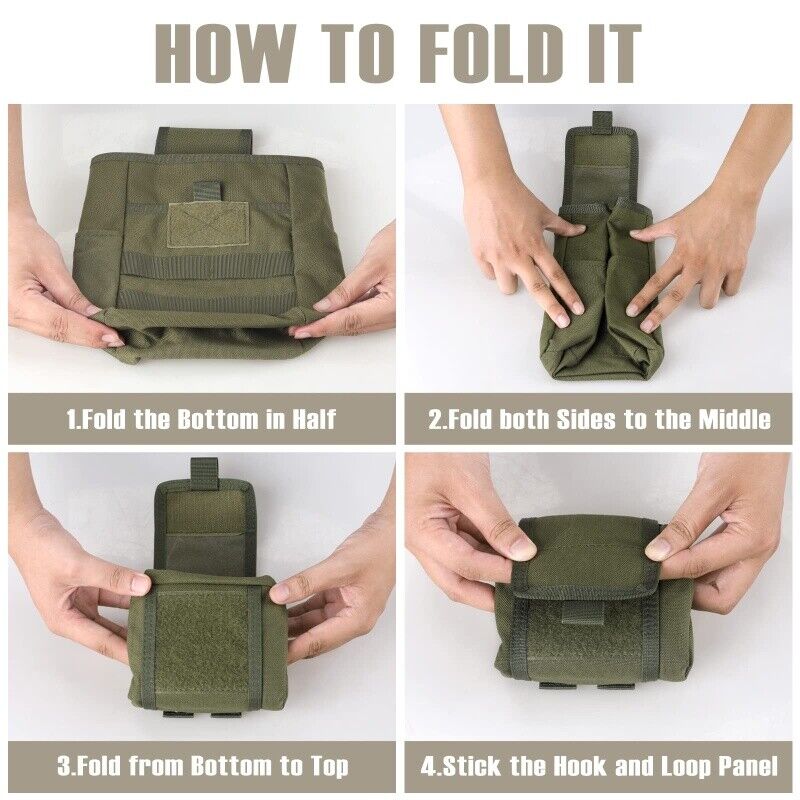 HOW TO FOLD IT

1.Fold the Bottom in Half

2.Fold both Sides to the Middle

3.Fold from Bottom to Top

4.Stick the Hook and Loop Panel